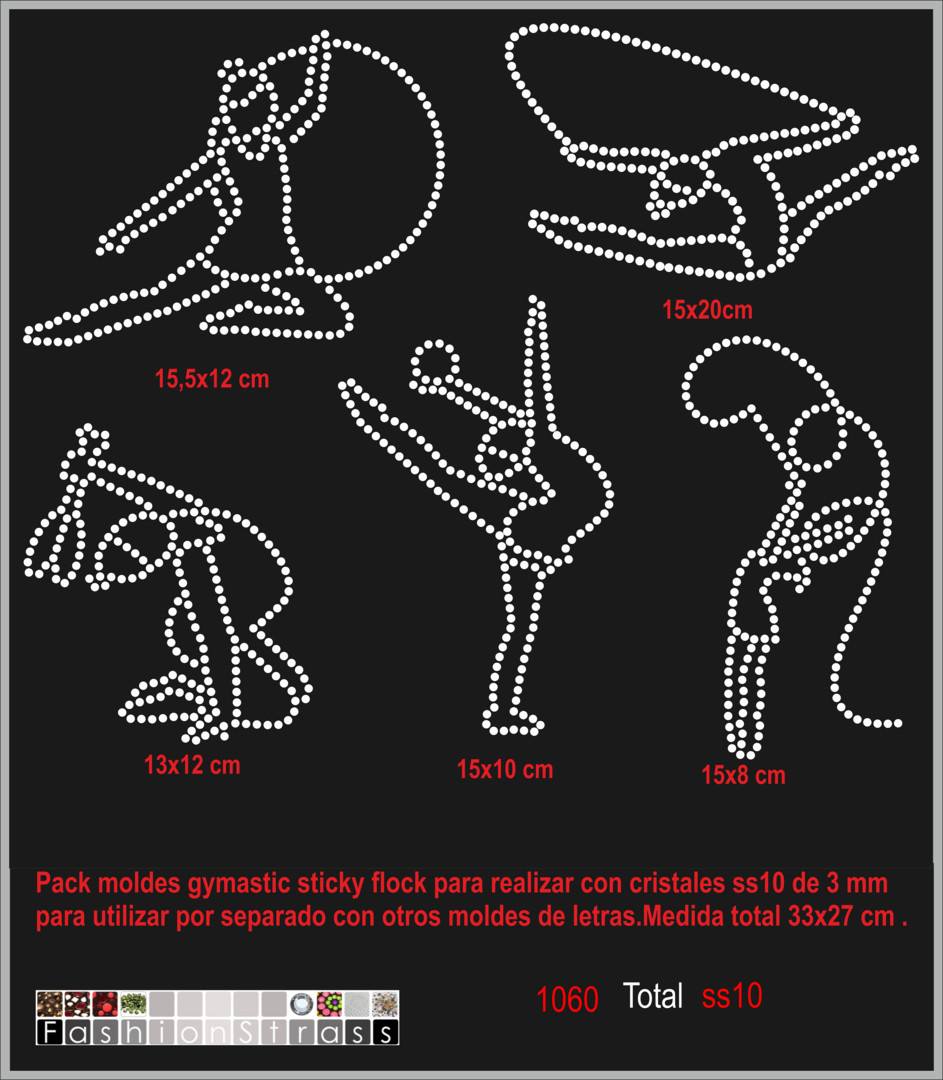 15,5x12 cm

15x20cm

13x12 cm

15x10 cm

15x8 cm

Pack moldes gymastic sticky flock para realizar con cristales ss10 de 3 mm para utilizar por separado con otros moldes de letras.Medida total 33x27 cm .

FashionStrass

1060 Total ss10